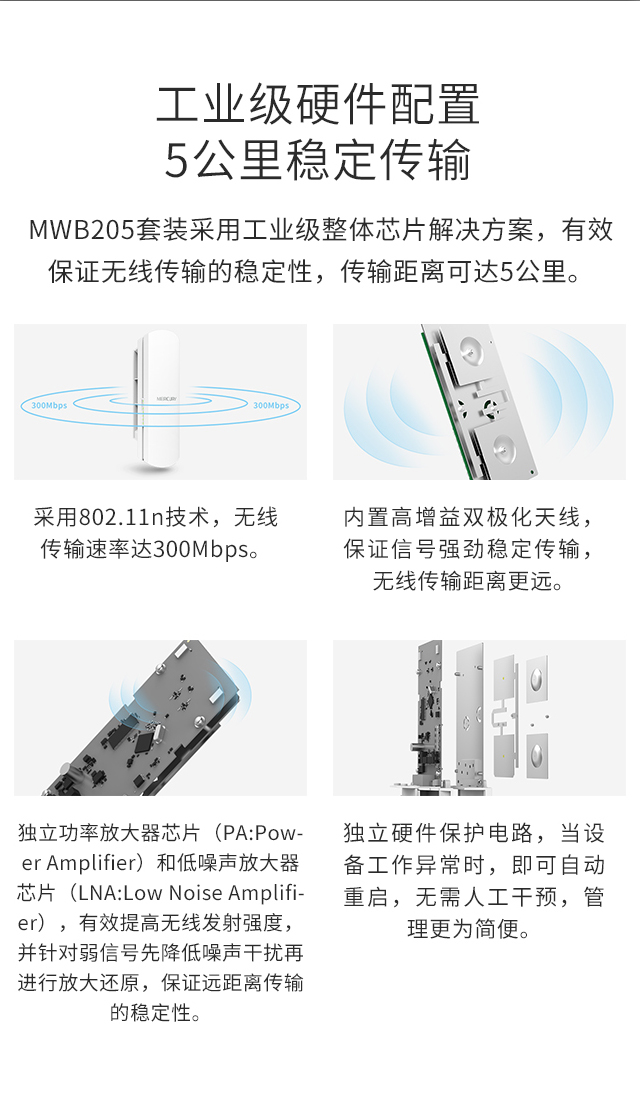 工业级硬件配置
5公里稳定传输

MWB205套装采用工业级整体芯片解决方案，有效保证无线传输的稳定性，传输距离可达5公里。

300Mbps
MERCURY
300Mbps

采用802.11n技术，无线传输速率达300Mbps。

内置高增益双极化天线，保证信号强劲稳定传输，无线传输距离更远。

独立功率放大器芯片（PA:Power Amplifier）和低噪声放大器芯片（LNA:Low Noise Amplifier），有效提高无线发射强度，并针对弱信号先降低噪声干扰再进行放大还原，保证远距离传输的稳定性。

独立硬件保护电路，当设备工作异常时，即可自动重启，无需人工干预，管理更为简便。